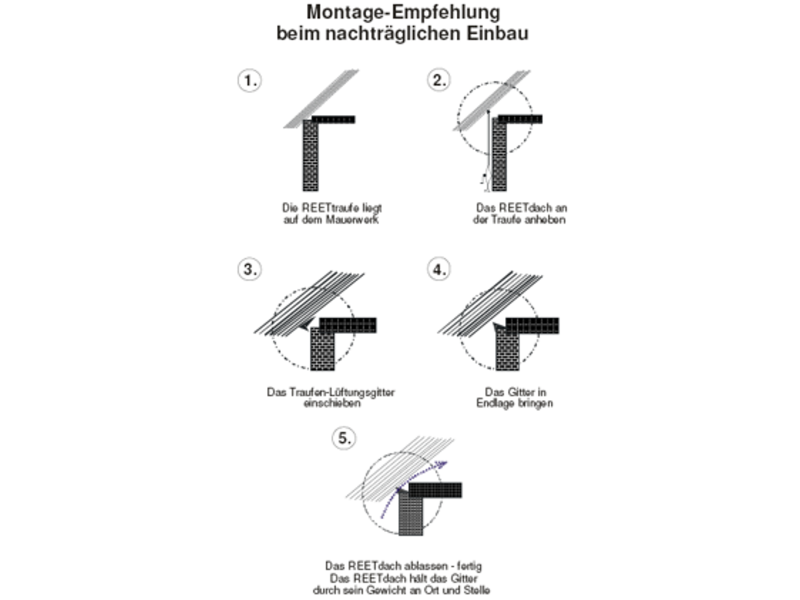 Montage-Empfehlung
beim nachträglichen Einbau

1.

Die REETtraufe liegt auf dem Mauerwerk

2.

Das REETdach an der Traufe anheben

3.

Das Traufen-Lüftungsgitter einschieben

4.

Das Gitter in Endlage bringen

5.

Das REETdach ablassen - fertig
Das REETdach hält das Gitter durch sein Gewicht an Ort und Stelle