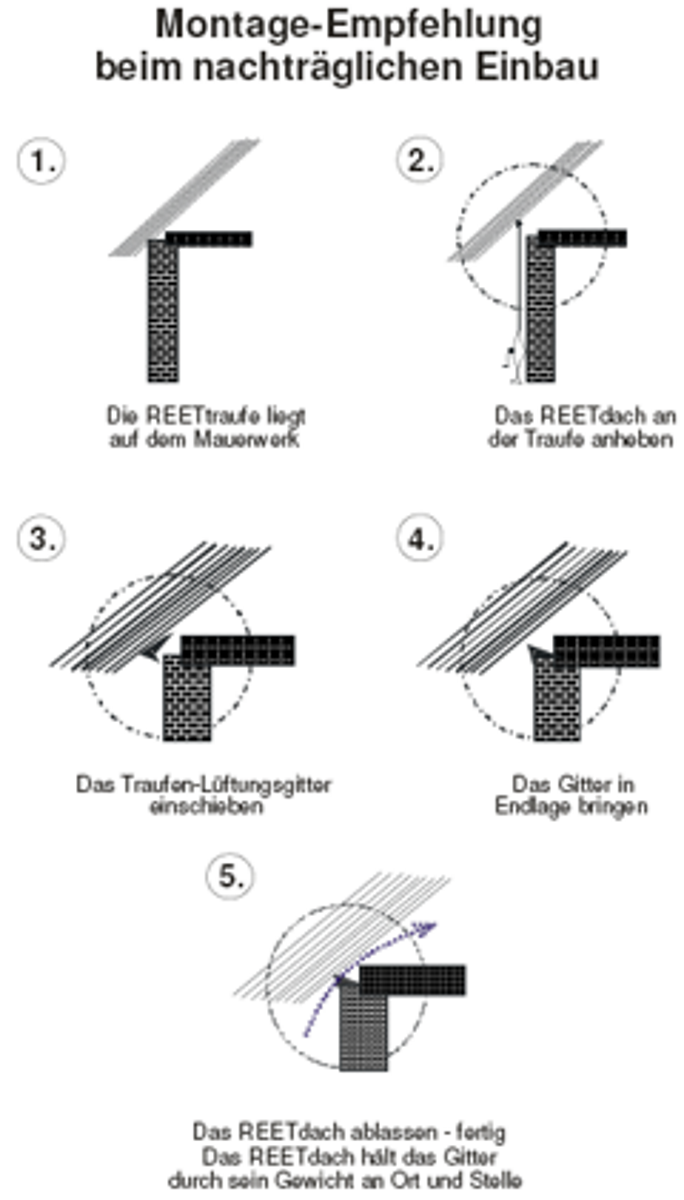 Montage-Empfehlung
beim nachträglichen Einbau

1.

Die REETtraufe liegt auf dem Mauerwerk

2.

Das REETdach an der Traufe anheben

3.

Das Traufen-Lüftungsgitter einschieben

4.

Das Gitter in Endlage bringen

5.

Das REETdach ablassen - fertig
Das REETdach hält das Gitter durch sein Gewicht an Ort und Stelle